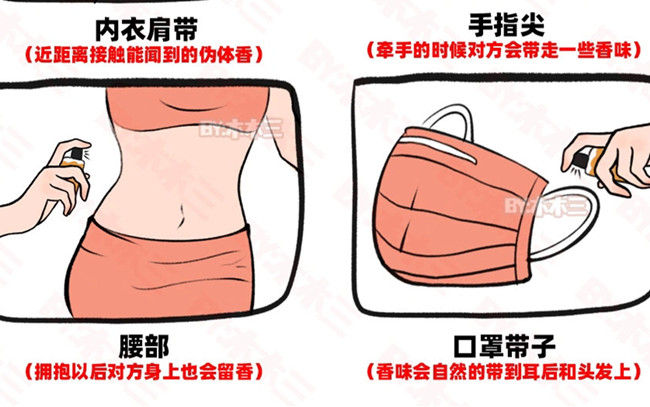 内衣肩带
（近距离接触能闻到的伪体香）

手指尖
（牵手的时候对方会带走一些香味）

BY木木三

BY木木三

腰部
（拥抱以后对方身上也会留香）

口罩带子
（香味会自然的带到耳后和头发上）